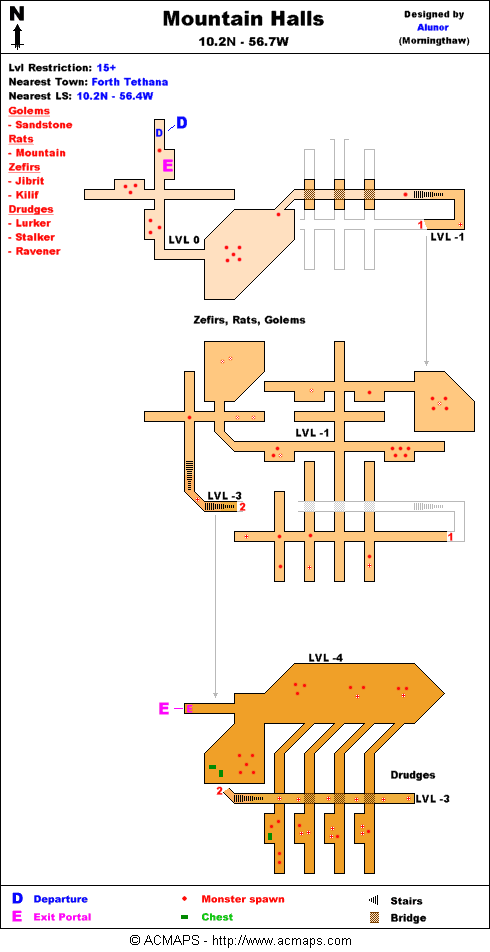 N

Mountain Halls
10.2N - 56.7W

Designed by
Alunor
(Morningthaw)

Lvl Restriction: 15+
Nearest Town: Forth Tethana
Nearest LS: 10.2N - 56.4W

Golems
- Sandstone
Rats
- Mountain
Zefirs
- Jibrit
- Kilif
Drudges
- Lurker
- Stalker
- Ravener

D
D
E
LVL 0
1
LVL -1

Zefirs, Rats, Golems

LVL -1
LVL -3
2
1

LVL -4
E
E
Drudges
2
LVL -3

D Departure
E Exit Portal
Monster spawn
Chest
Stairs
Bridge

© ACMAPS - http://www.acmaps.com