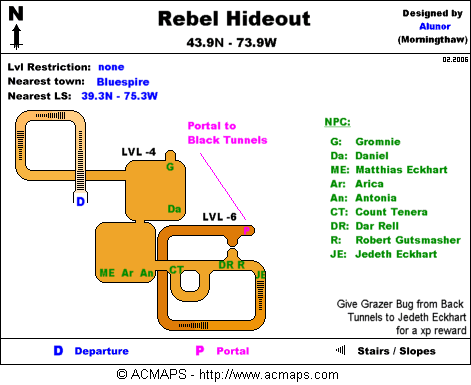 N

Rebel Hideout
43.9N - 73.9W

Designed by
Alunor
(Morningthaw)

02.2006

Lvl Restriction: none
Nearest town: Bluespire
Nearest LS: 39.3N - 75.3W

Portal to
Black Tunnels

LVL -4
G
Da
D
LVL -6
P
ME Ar An
CT
DR R
JE

NPC:
G: Gromnie
Da: Daniel
ME: Matthias Eckhart
Ar: Arica
An: Antonia
CT: Count Tenera
DR: Dar Rell
R: Robert Gutsmasher
JE: Jedeth Eckhart

Give Grazer Bug from Back Tunnels to Jedeth Eckhart for a xp reward

D Departure
P Portal
Stairs / Slopes

© ACMAPS - http://www.acmaps.com