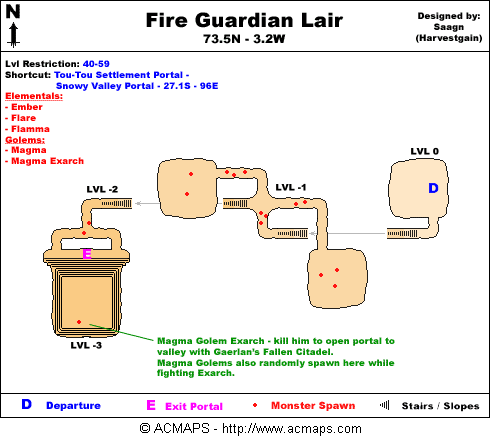 N

Fire Guardian Lair
73.5N - 3.2W

Designed by:
Saagn
(Harvestgain)

Lvl Restriction: 40-59
Shortcut: Tou-Tou Settlement Portal -
Snowy Valley Portal - 27.1S - 96E
Elementals:
- Ember
- Flare
- Flamma
Golems:
- Magma
- Magma Exarch

LVL 0

D

LVL -1

LVL -2

E

LVL -3

Magma Golem Exarch - kill him to open portal to valley with Gaerlan's Fallen Citadel.
Magma Golems also randomly spawn here while fighting Exarch.

D Departure
E Exit Portal
Monster Spawn
Stairs / Slopes

© ACMAPS - http://www.acmaps.com