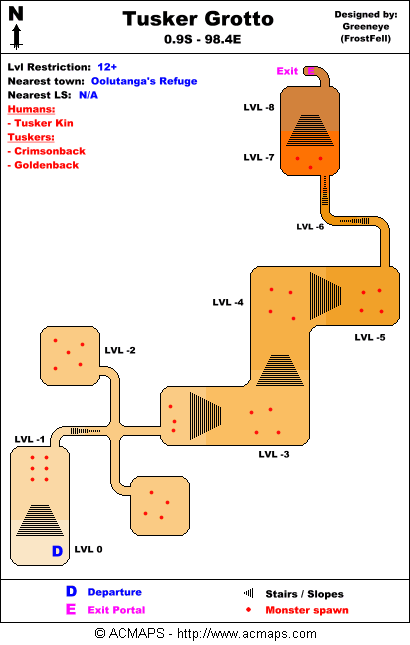 N

Tusker Grotto
0.9S - 98.4E

Designed by:
Greeneye
(FrostFell)

Lvl Restriction: 12+
Nearest town: Oolutanga's Refuge
Nearest LS: N/A
Humans:
- Tusker Kin
Tuskers:
- Crimsonback
- Goldenback

Exit E

LVL -8
LVL -7
LVL -6
LVL -4
LVL -5
LVL -2
LVL -3
LVL -1
D
LVL 0

D Departure
E Exit Portal
Stairs / Slopes
Monster spawn

© ACMAPS - http://www.acmaps.com